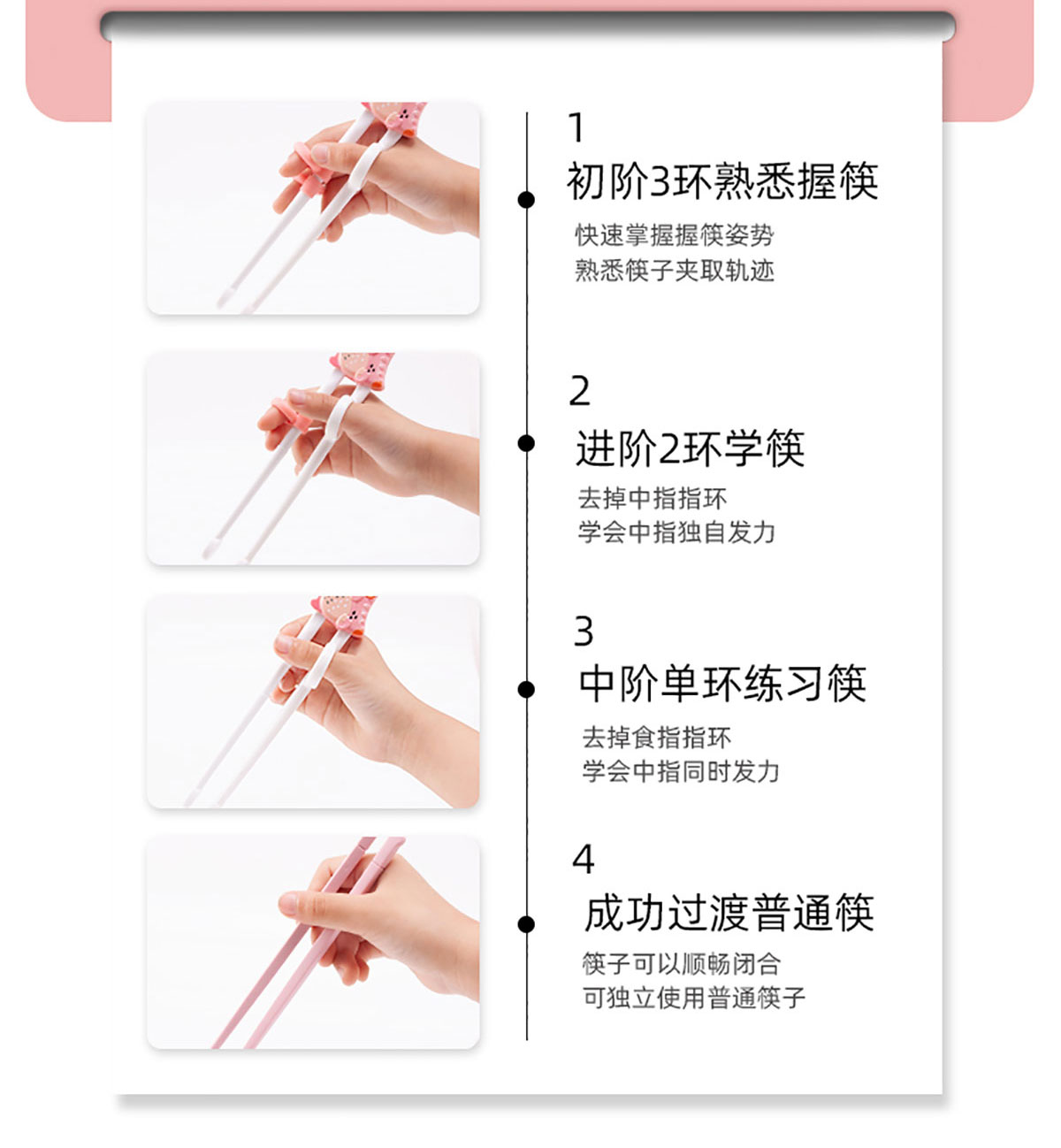 1
初阶3环熟悉握筷

快速掌握握筷姿势
熟悉筷子夹取轨迹

2
进阶2环学筷

去掉中指指环
学会中指独自发力

3
中阶单环练习筷

去掉食指指环
学会中指同时发力

4
成功过渡普通筷

筷子可以顺畅闭合
可独立使用普通筷子