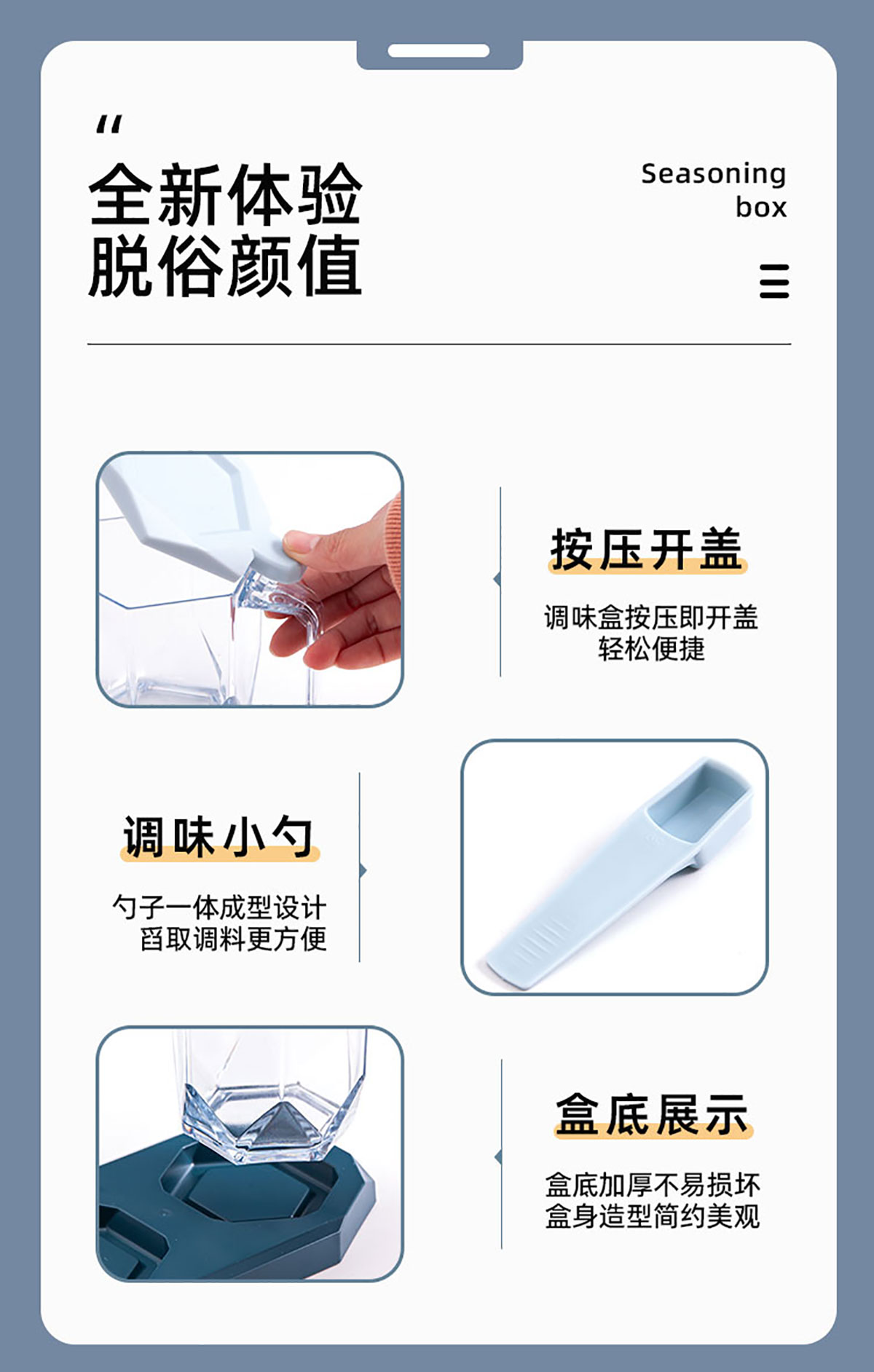 “
全新体验
脱俗颜值

Seasoning box

按压开盖

调味盒按压即开盖
轻松便捷

调味小勺

勺子一体成型设计
舀取调料更方便

盒底展示

盒底加厚不易损坏
盒身造型简约美观